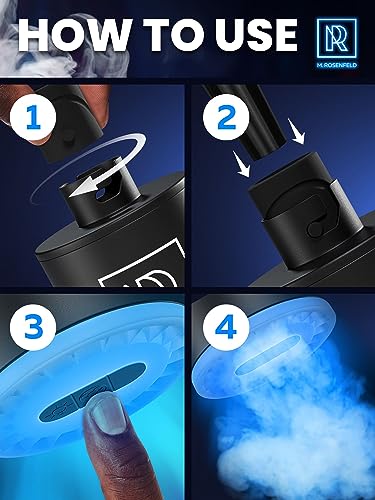 HOW TO USE

M.ROSENFELD

1

2

3

4