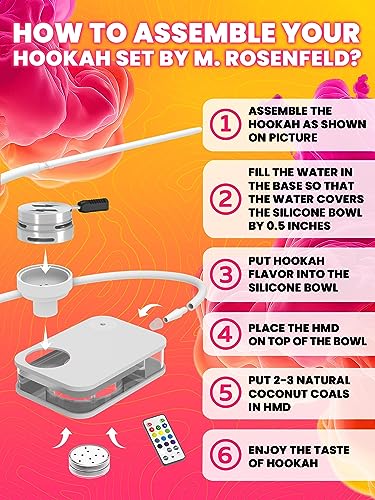 HOW TO ASSEMBLE YOUR HOOKAH SET BY M. ROSENFELD?

1 ASSEMBLE THE HOOKAH AS SHOWN ON PICTURE

2 FILL THE WATER IN THE BASE SO THAT THE WATER COVERS THE SILICONE BOWL BY 0.5 INCHES

3 PUT HOOKAH FLAVOR INTO THE SILICONE BOWL

4 PLACE THE HMD ON TOP OF THE BOWL

5 PUT 2-3 NATURAL COCONUT COALS IN HMD

6 ENJOY THE TASTE OF HOOKAH