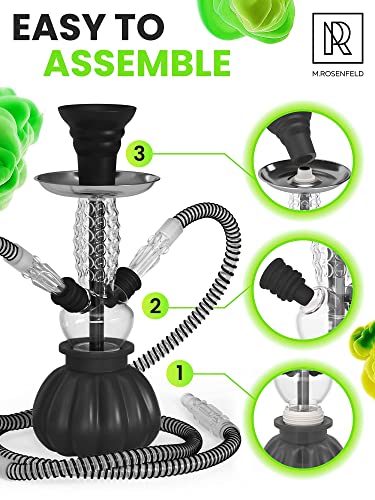 EASY TO ASSEMBLE

M.ROSENFELD

3

2

1